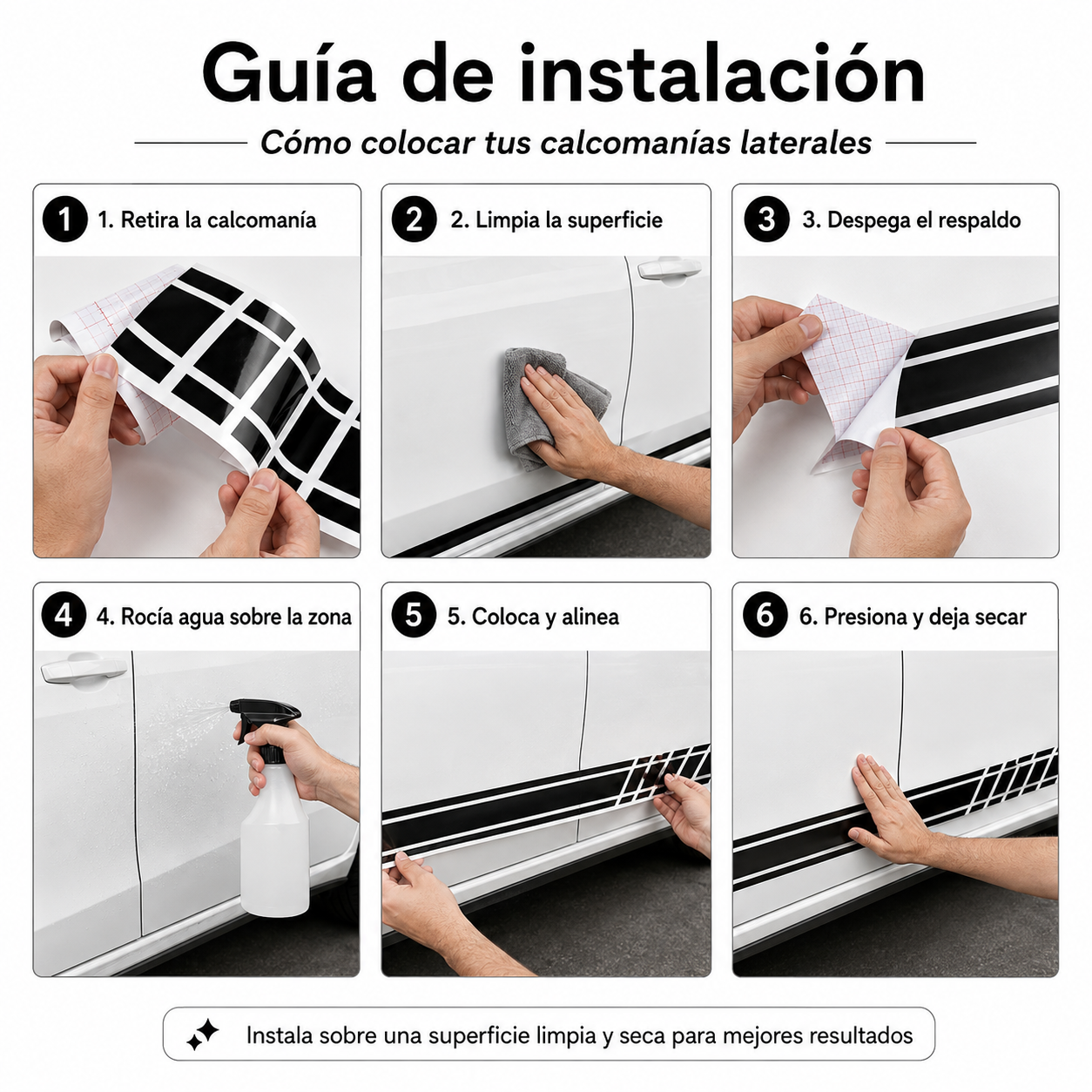 Guía de instalación

Cómo colocar tus calcomanías laterales

1 1. Retira la calcomanía

2 2. Limpia la superficie

3 3. Despega el respaldo

4 4. Rocía agua sobre la zona

5 5. Coloca y alinea

6 6. Presiona y deja secar

Instala sobre una superficie limpia y seca para mejores resultados